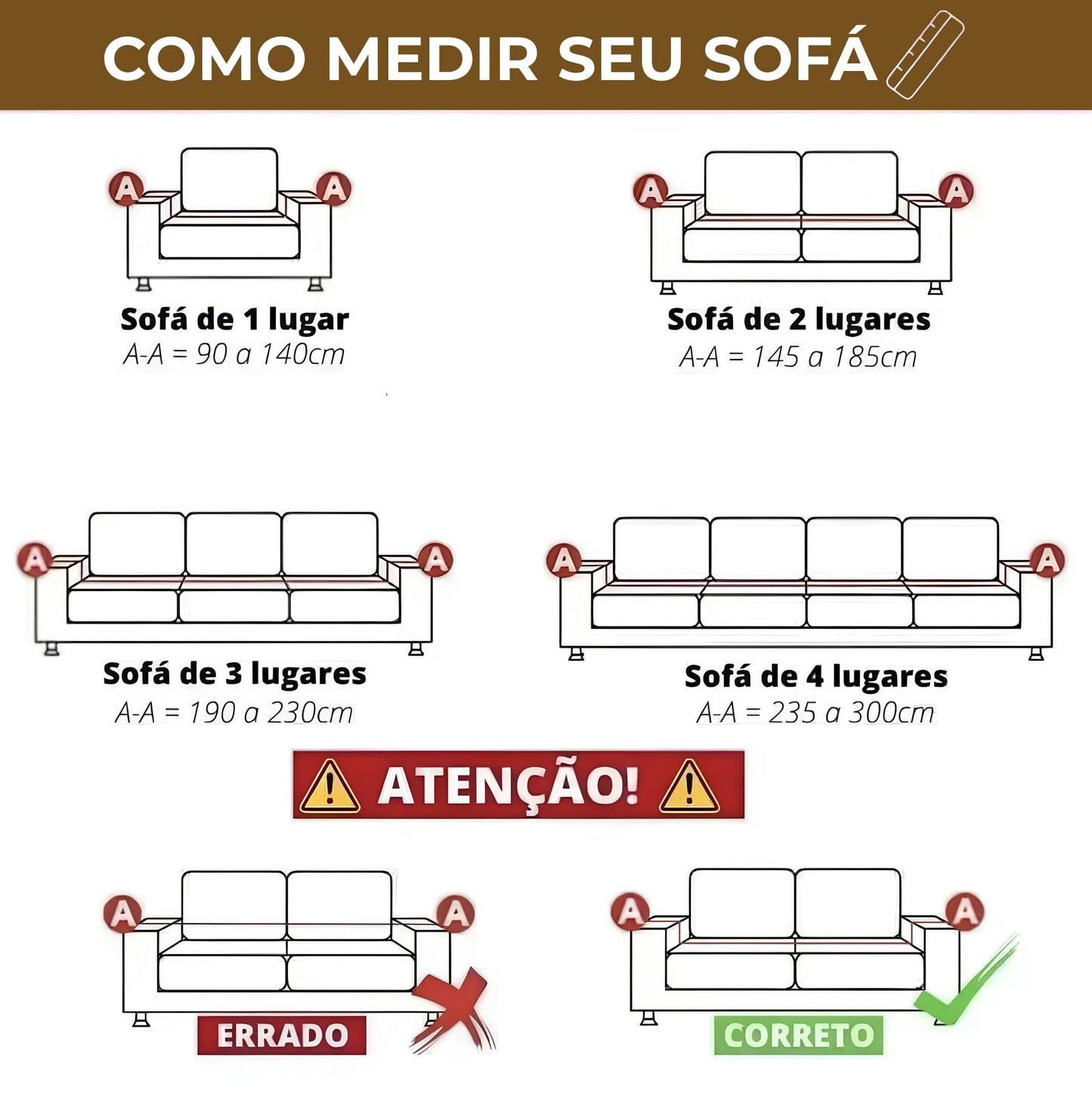 COMO MEDIR SEU SOFÁ

A A
Sofá de 1 lugar
A-A = 90 a 140cm

A A
Sofá de 2 lugares
A-A = 145 a 185cm

A A
Sofá de 3 lugares
A-A = 190 a 230cm

A A
Sofá de 4 lugares
A-A = 235 a 300cm

ATENÇÃO!

A A
ERRADO

A A
CORRETO