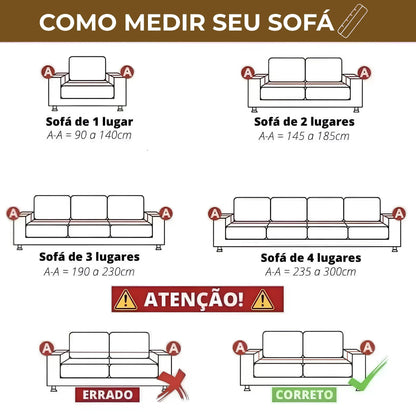 COMO MEDIR SEU SOFÁ

A A
Sofá de 1 lugar
A-A = 90 a 140cm

A A
Sofá de 2 lugares
A-A = 145 a 185cm

A A
Sofá de 3 lugares
A-A = 190 a 230cm

A A
Sofá de 4 lugares
A-A = 235 a 300cm

ATENÇÃO!

A A
ERRADO

A A
CORRETO